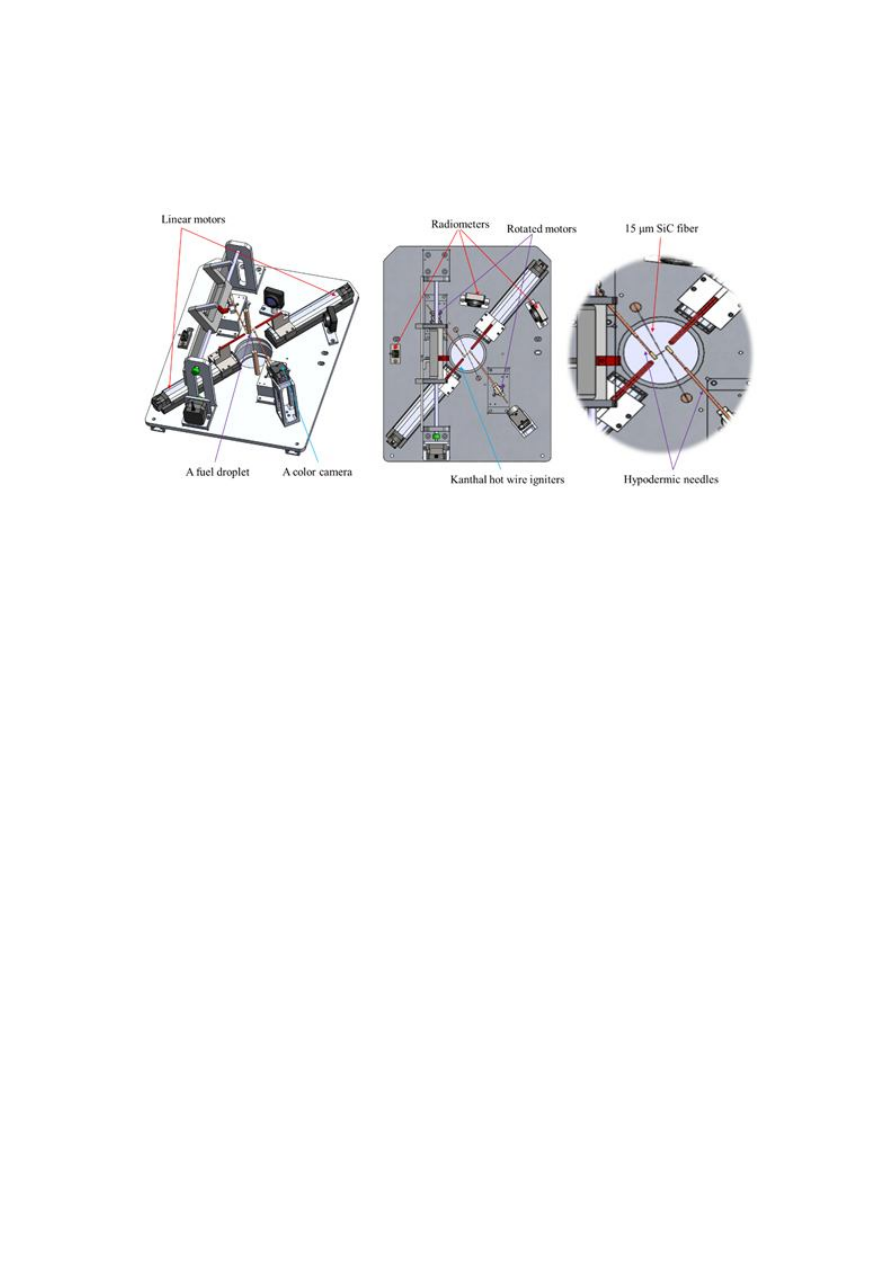 Linear motors

A fuel droplet

A color camera

Radiometers

Rotated motors

Kanthal hot wire igniters

15 μm SiC fiber

Hypodermic needles